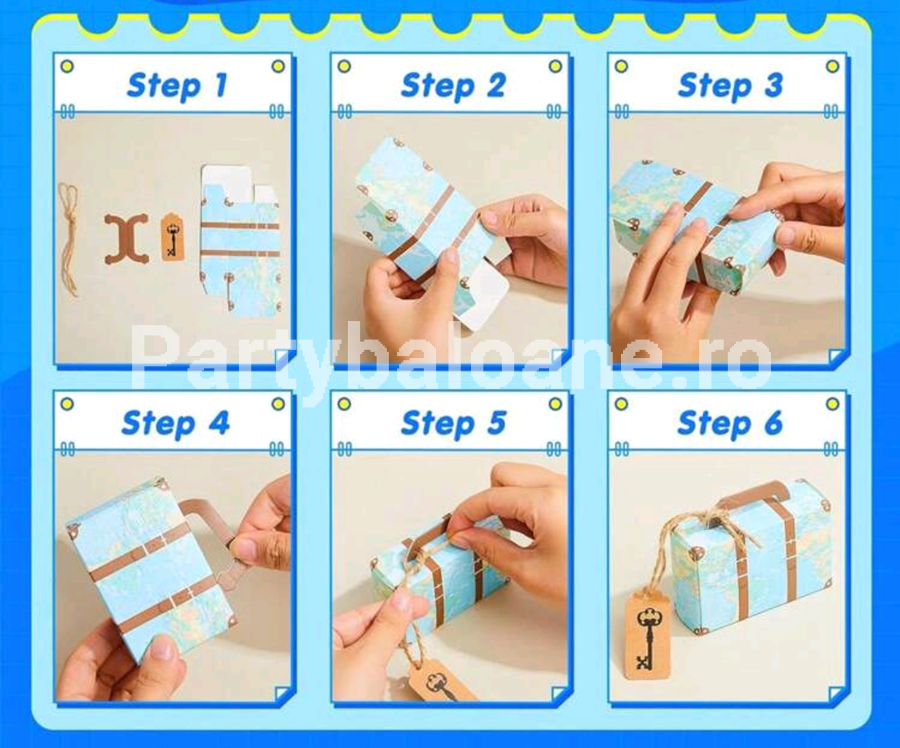 Step 1

Step 2

Step 3

Partybaloane.ro

Step 4

Step 5

Step 6