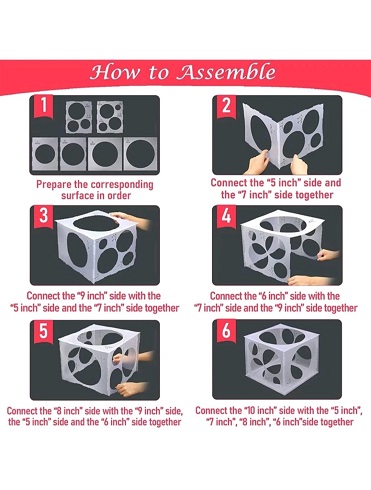 How to Assemble

1

Prepare the corresponding surface in order

2

Connect the "5 inch" side and the "7 inch" side together

3

Connect the "9 inch" side with the "5 inch" side and the "7 inch" side together

4

Connect the "6 inch" side with the "7 inch" side and the "9 inch" side together

5

Connect the "8 inch" side with the "9 inch" side, the "5 inch" side and the "6 inch" side together

6

Connect the "10 inch" side with the "5 inch", "7 inch", "8 inch", "6 inch"side together