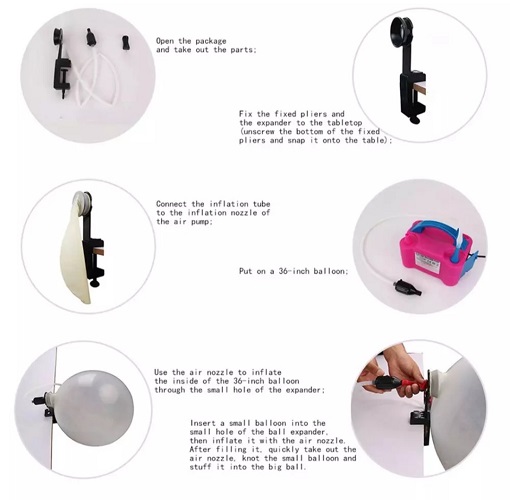 Open the package and take out the parts;

Fix the fixed pliers and the expander to the tabletop (unscrew the bottom of the fixed pliers and snap it onto the table);

Connect the inflation tube to the inflation nozzle of the air pump;

Put on a 36-inch balloon;

Use the air nozzle to inflate the inside of the 36-inch balloon through the small hole of the expander;

Insert a small balloon into the small hole of the ball expander, then inflate it with the air nozzle. After filling it, quickly take out the air nozzle, knot the small balloon and stuff it into the big ball.